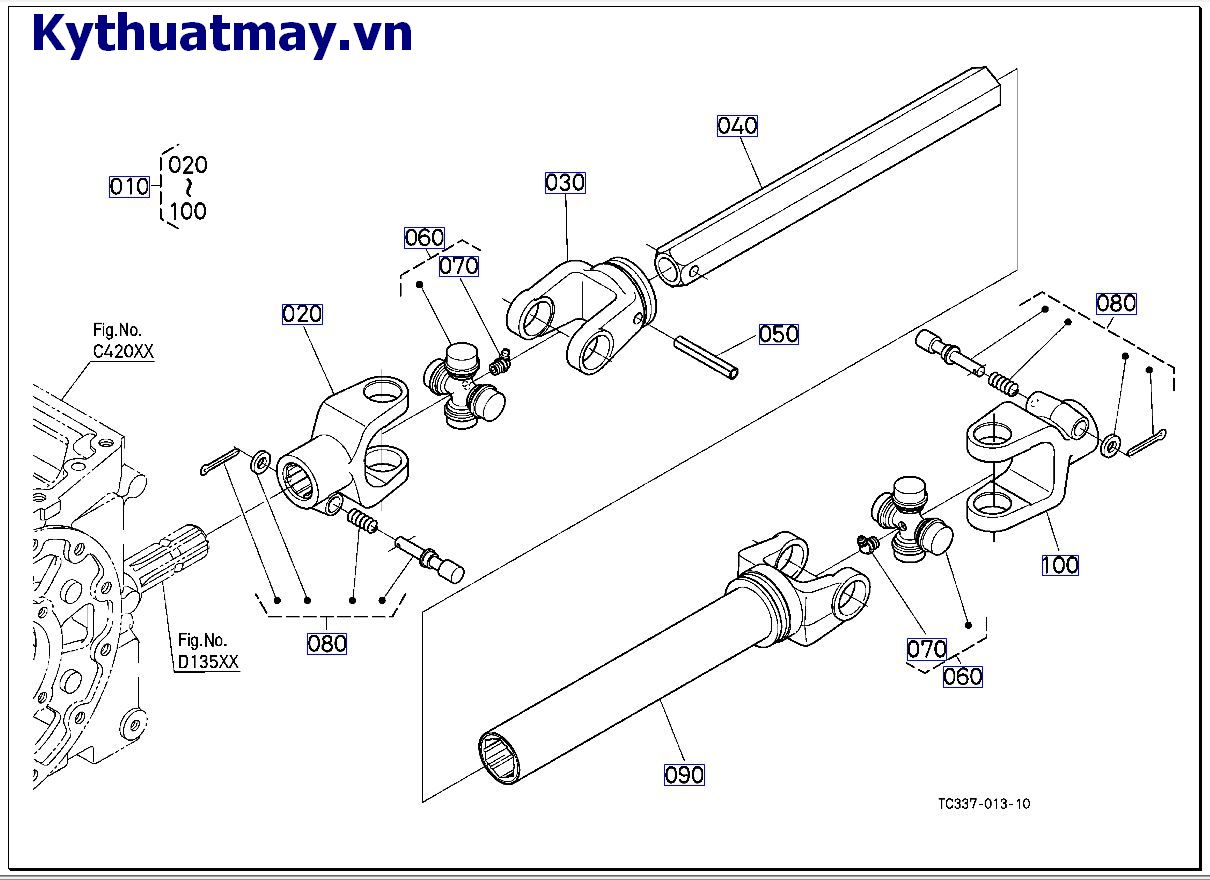 Kythuatmay.vn

010 020 ~ 100

040

030

060

070

020

050

080

Fig.No. C420XX

Fig.No. D135XX

080

100

070

060

090

TC337-013-10